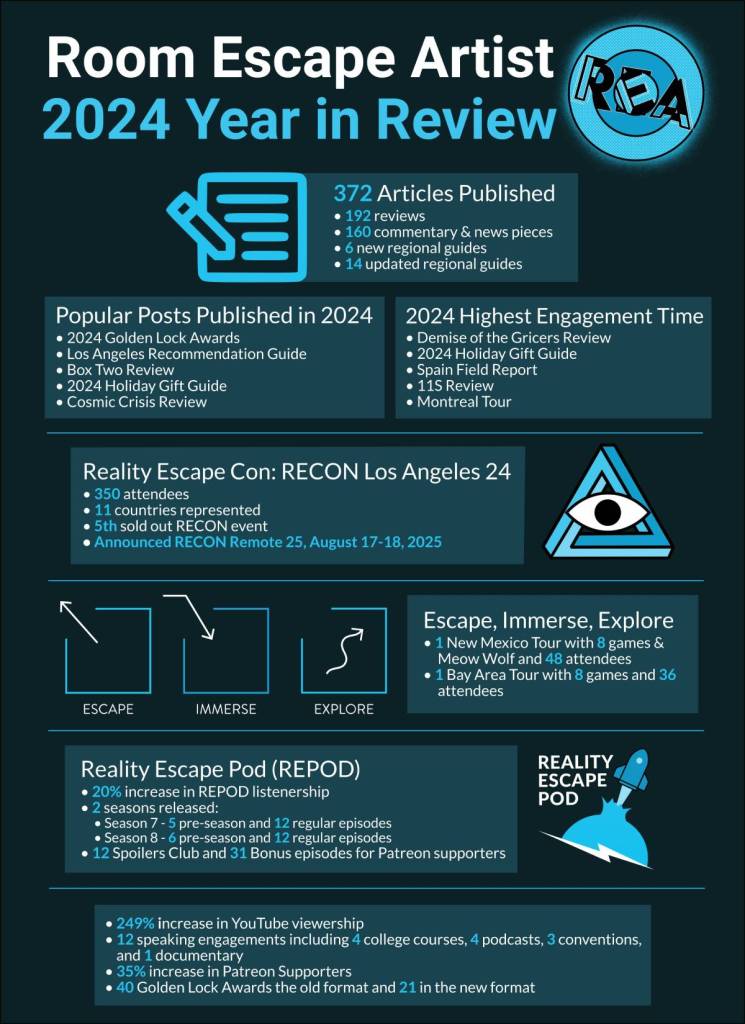 Room Escape Artist
2024 Year in Review

REA

372 Articles Published
• 192 reviews
• 160 commentary & news pieces
• 6 new regional guides
• 14 updated regional guides

Popular Posts Published in 2024
• 2024 Golden Lock Awards
• Los Angeles Recommendation Guide
• Box Two Review
• 2024 Holiday Gift Guide
• Cosmic Crisis Review

2024 Highest Engagement Time
• Demise of the Gricers Review
• 2024 Holiday Gift Guide
• Spain Field Report
• 11S Review
• Montreal Tour

Reality Escape Con: RECON Los Angeles 24
• 350 attendees
• 11 countries represented
• 5th sold out RECON event
• Announced RECON Remote 25, August 17-18, 2025

ESCAPE
IMMERSE
EXPLORE

Escape, Immerse, Explore
• 1 New Mexico Tour with 8 games & Meow Wolf and 48 attendees
• 1 Bay Area Tour with 8 games and 36 attendees

Reality Escape Pod (REPOD)
• 20% increase in REPOD listenership
• 2 seasons released:
• Season 7 - 5 pre-season and 12 regular episodes
• Season 8 - 6 pre-season and 12 regular episodes
• 12 Spoilers Club and 31 Bonus episodes for Patreon supporters

REALITY ESCAPE POD

• 249% increase in YouTube viewership
• 12 speaking engagements including 4 college courses, 4 podcasts, 3 conventions, and 1 documentary
• 35% increase in Patreon Supporters
• 40 Golden Lock Awards the old format and 21 in the new format